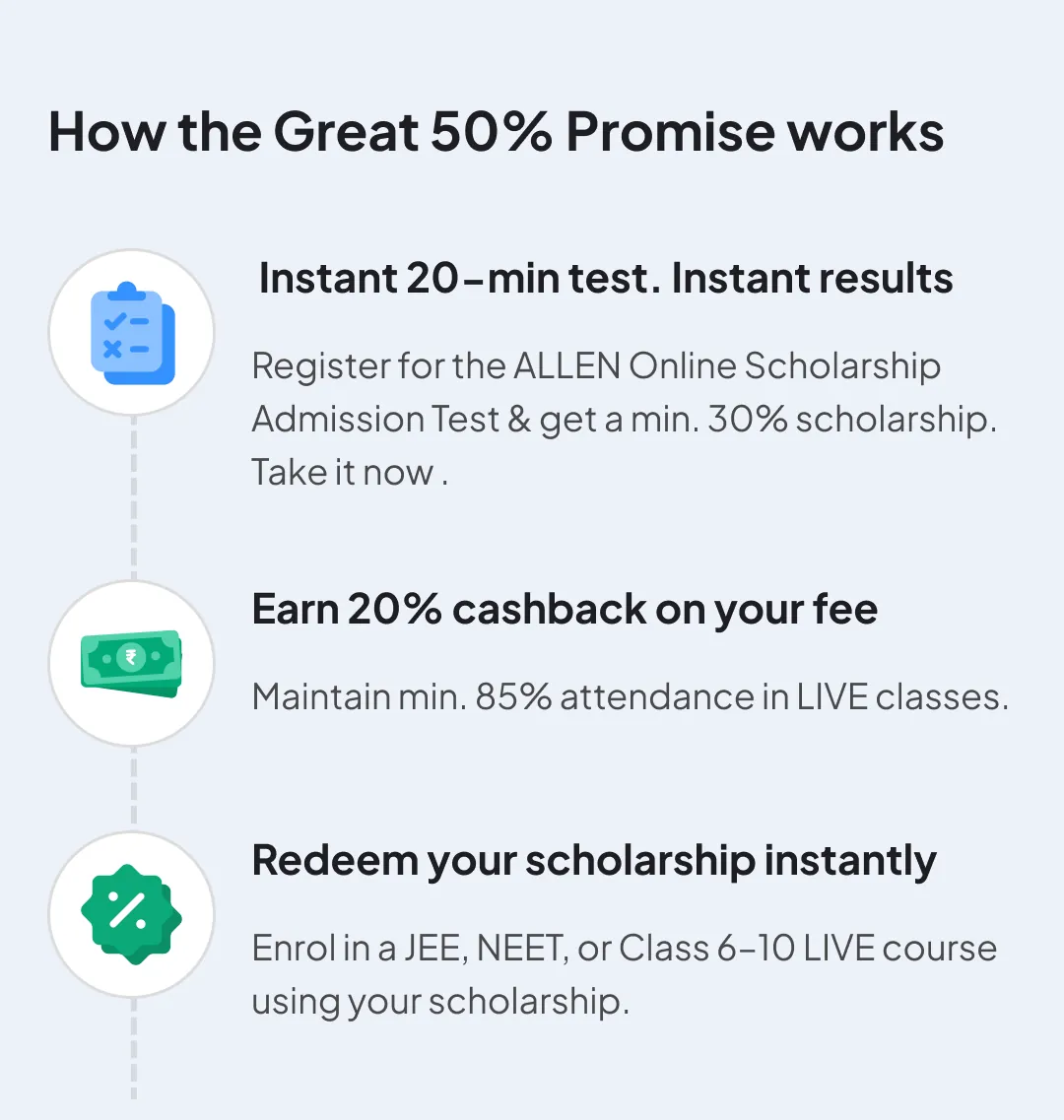 How the Great 50% Promise works

Instant 20-min test. Instant results

Register for the ALLEN Online Scholarship Admission Test & get a min. 30% scholarship. Take it now .

Earn 20% cashback on your fee

Maintain min. 85% attendance in LIVE classes.

Redeem your scholarship instantly

Enrol in a JEE, NEET, or Class 6-10 LIVE course using your scholarship.